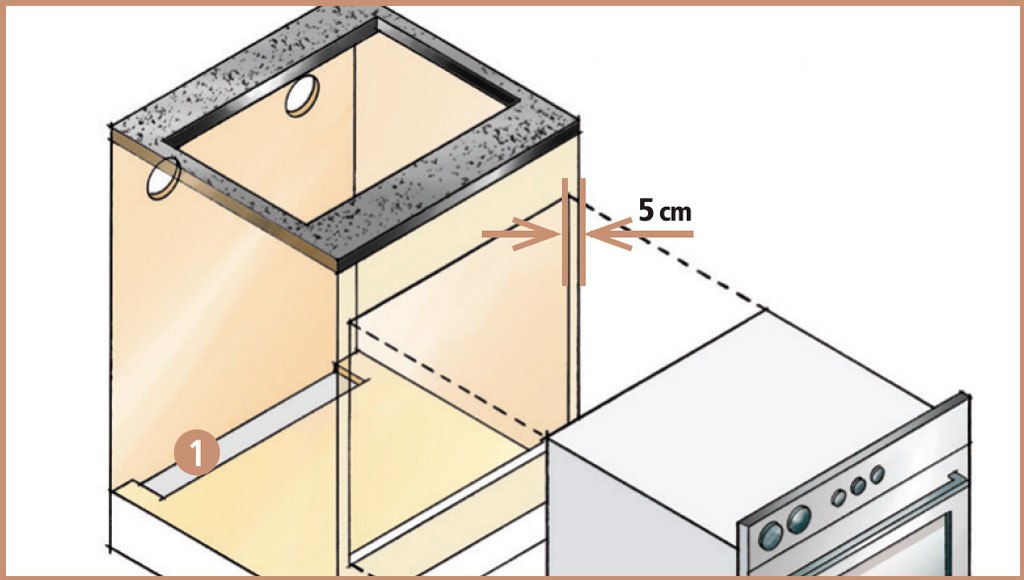 5 cm

1