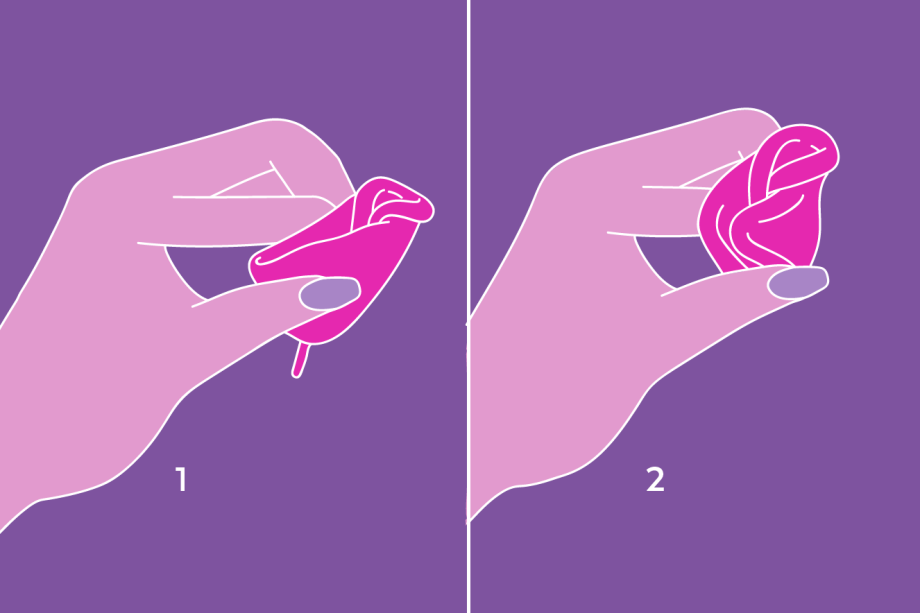 1

2