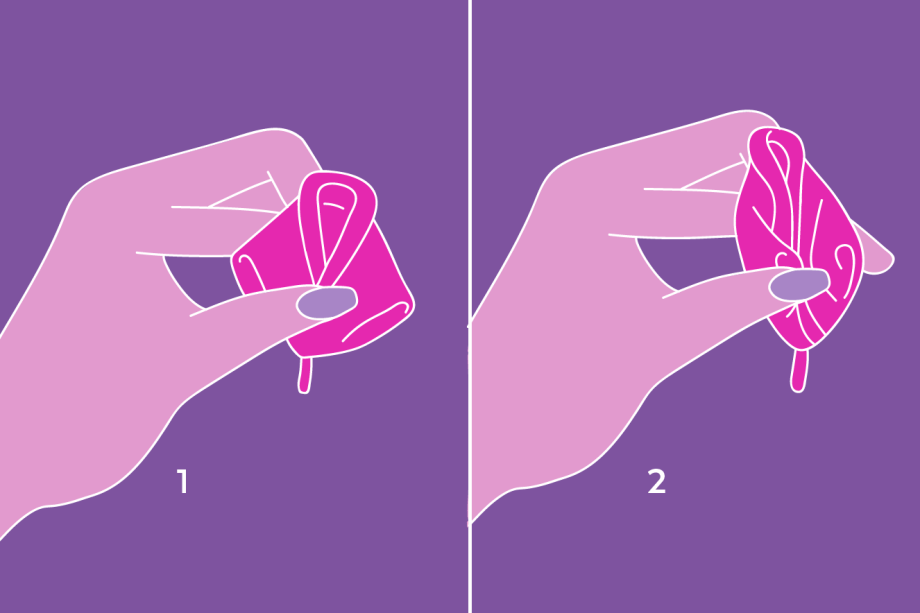 1

2