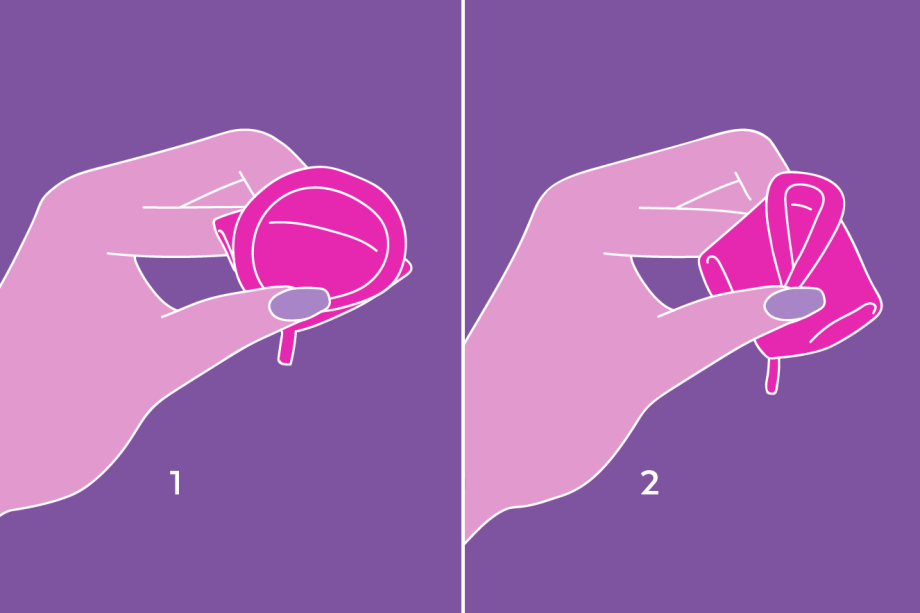 1

2