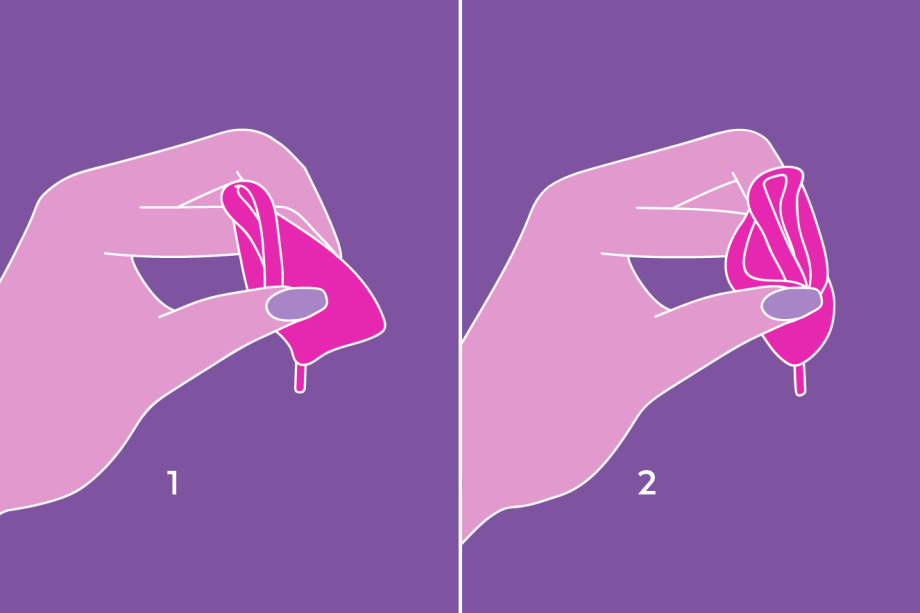 1

2