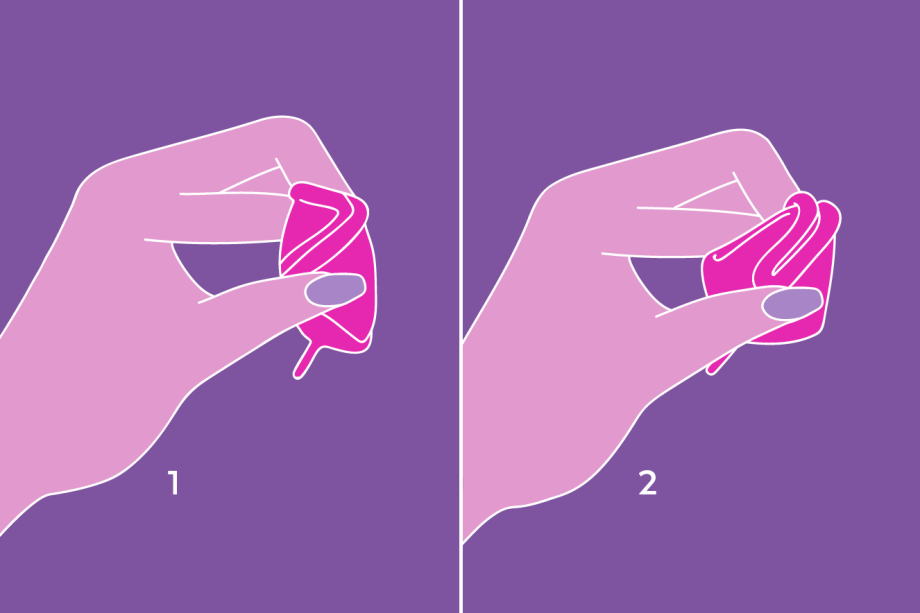 1

2